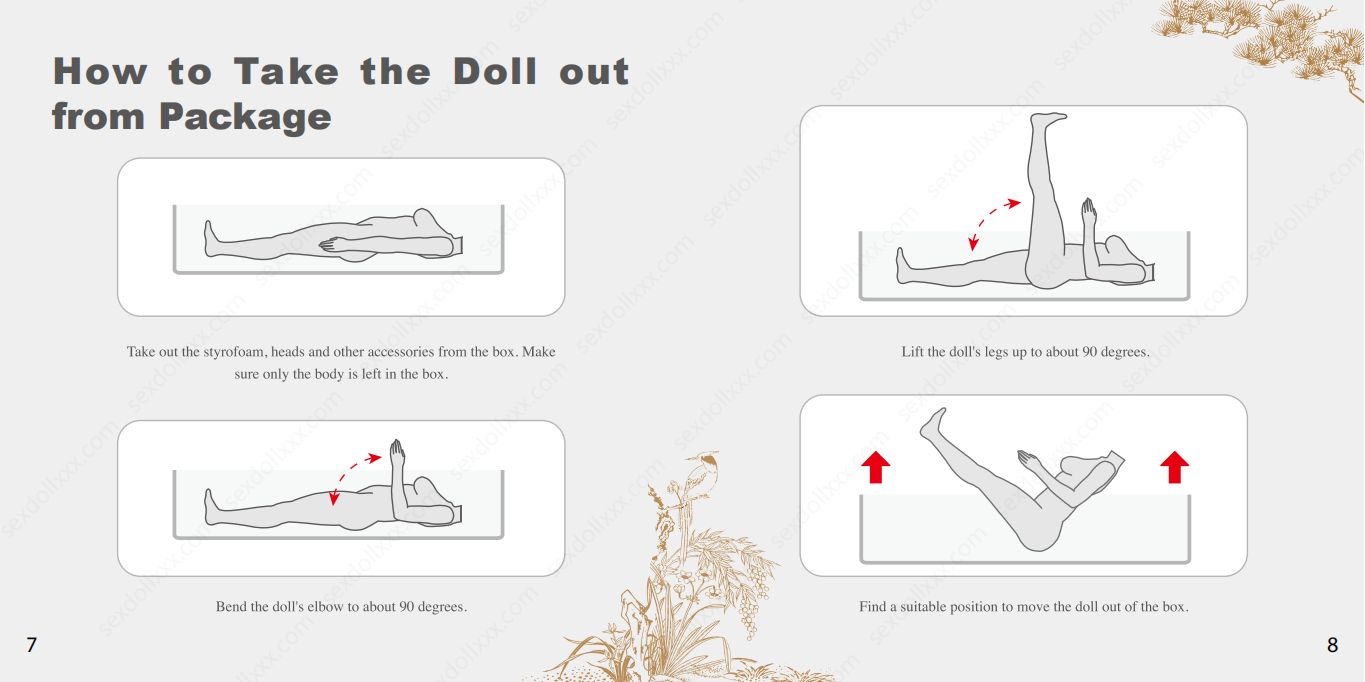 How to Take the Doll out from Package

Take out the styrofoam, heads and other accessories from the box. Make sure only the body is left in the box.

Bend the doll's elbow to about 90 degrees.

7

Lift the doll's legs up to about 90 degrees.

Find a suitable position to move the doll out of the box.

8

sexdollxxx.com