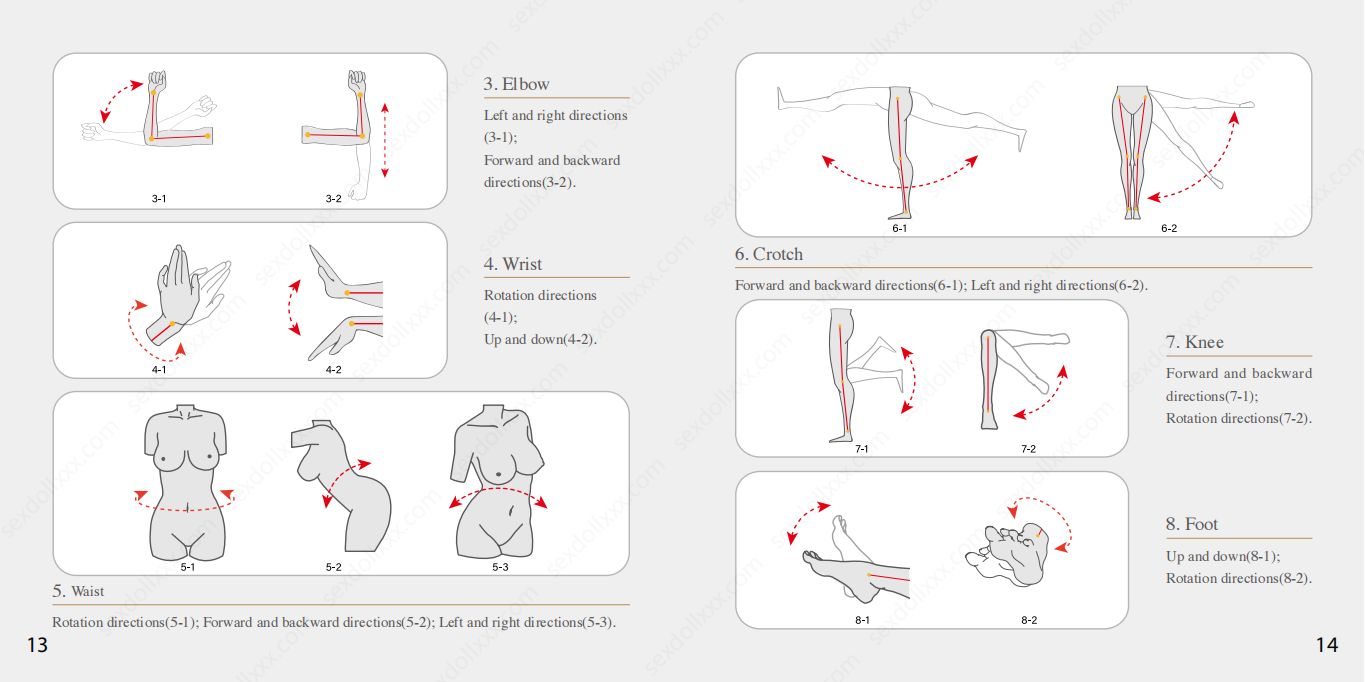 3-1

3-2

3. Elbow

Left and right directions (3-1);
Forward and backward directions(3-2).

4-1

4-2

4. Wrist

Rotation directions (4-1);
Up and down(4-2).

5-1

5-2

5-3

5. Waist

Rotation directions(5-1); Forward and backward directions(5-2); Left and right directions(5-3).

13

6-1

6-2

6. Crotch

Forward and backward directions(6-1); Left and right directions(6-2).

7-1

7-2

7. Knee

Forward and backward directions(7-1);
Rotation directions(7-2).

8-1

8-2

8. Foot

Up and down(8-1);
Rotation directions(8-2).

14

sexdollxxx.com