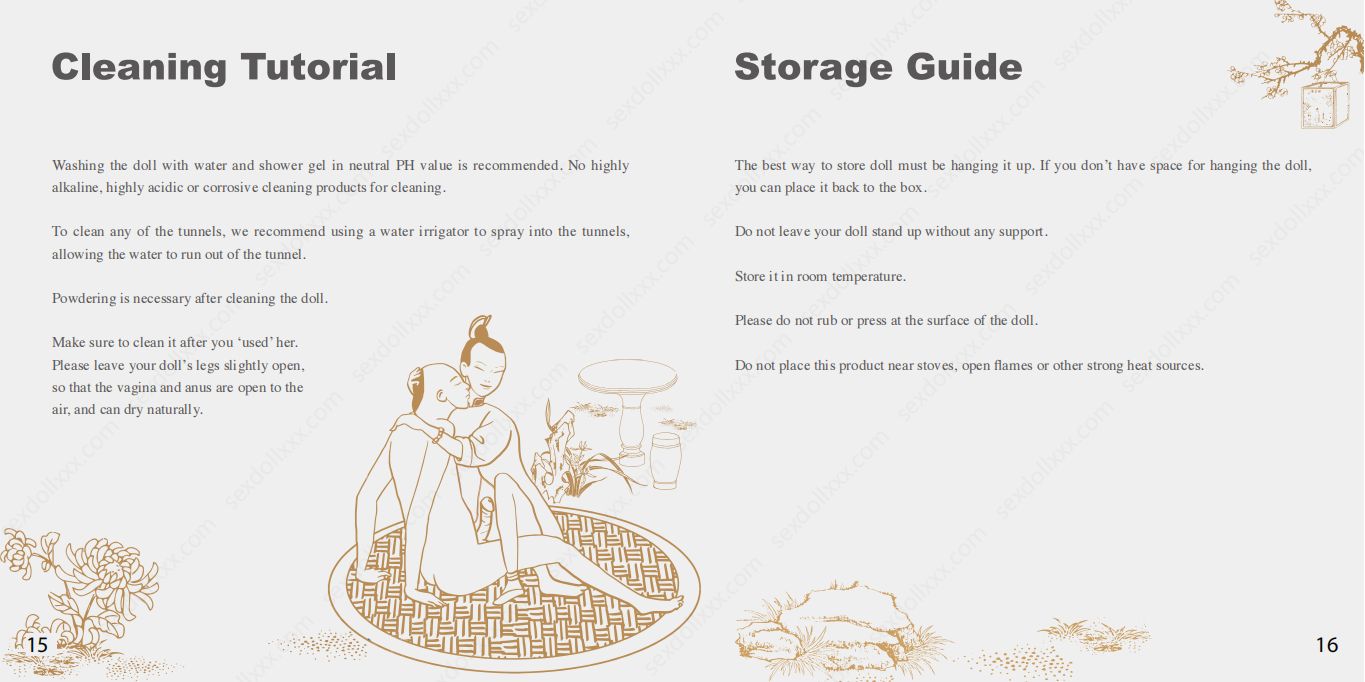 Cleaning Tutorial

Washing the doll with water and shower gel in neutral PH value is recommended. No highly alkaline, highly acidic or corrosive cleaning products for cleaning.

To clean any of the tunnels, we recommend using a water irrigator to spray into the tunnels, allowing the water to run out of the tunnel.

Powdering is necessary after cleaning the doll.

Make sure to clean it after you 'used' her. Please leave your doll's legs slightly open, so that the vagina and anus are open to the air, and can dry naturally.

15

Storage Guide

The best way to store doll must be hanging it up. If you don't have space for hanging the doll, you can place it back to the box.

Do not leave your doll stand up without any support.

Store it in room temperature.

Please do not rub or press at the surface of the doll.

Do not place this product near stoves, open flames or other strong heat sources.

16

sexdollxxx.com